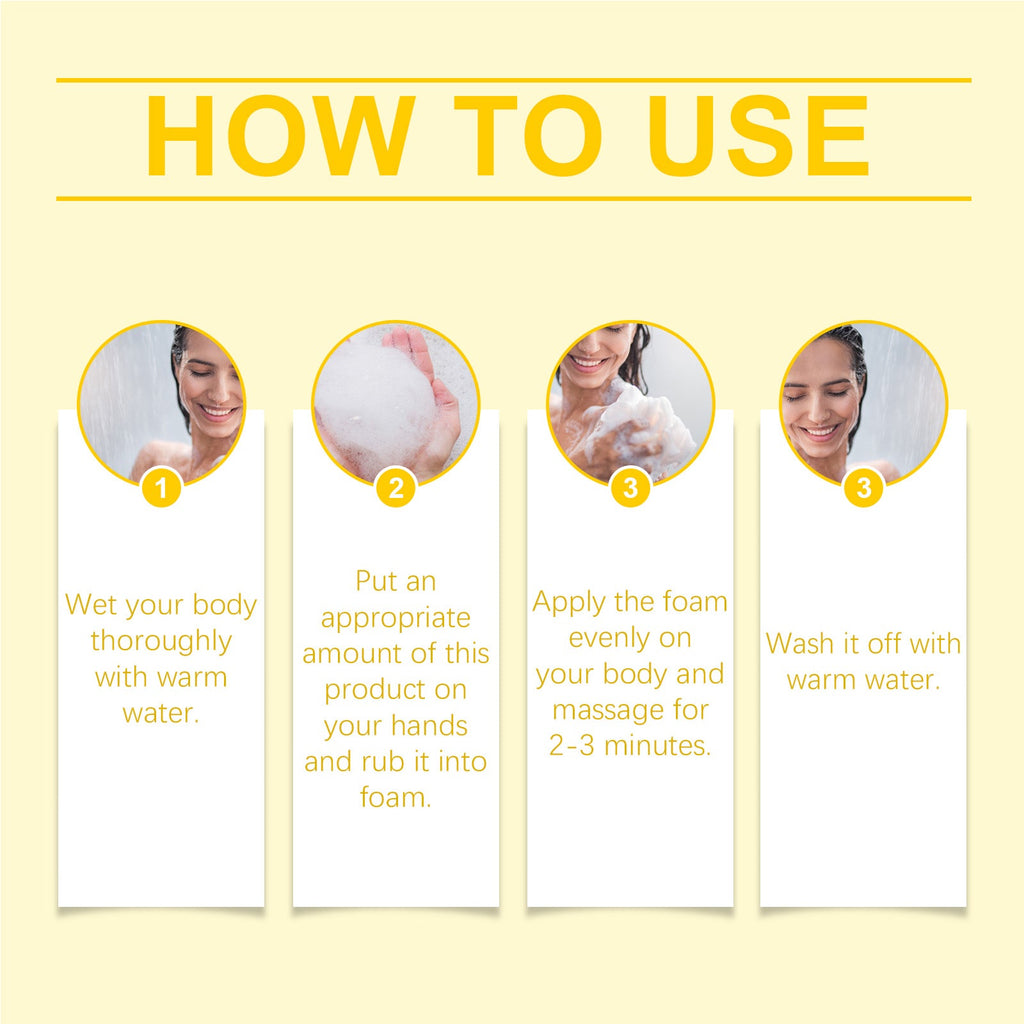 HOW TO USE

1
Wet your body thoroughly with warm water.

2
Put an appropriate amount of this product on your hands and rub it into foam.

3
Apply the foam evenly on your body and massage for 2-3 minutes.

3
Wash it off with warm water.