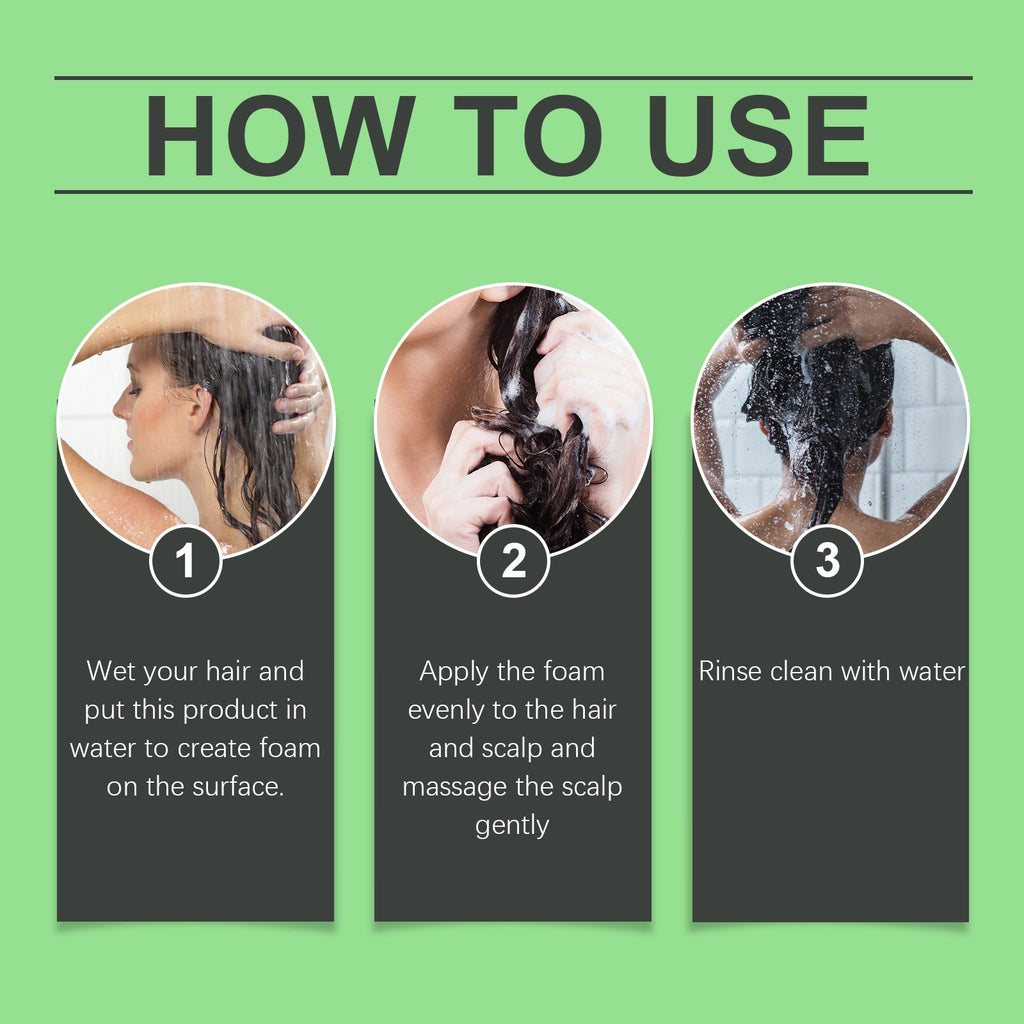 HOW TO USE

1

Wet your hair and put this product in water to create foam on the surface.

2

Apply the foam evenly to the hair and scalp and massage the scalp gently

3

Rinse clean with water