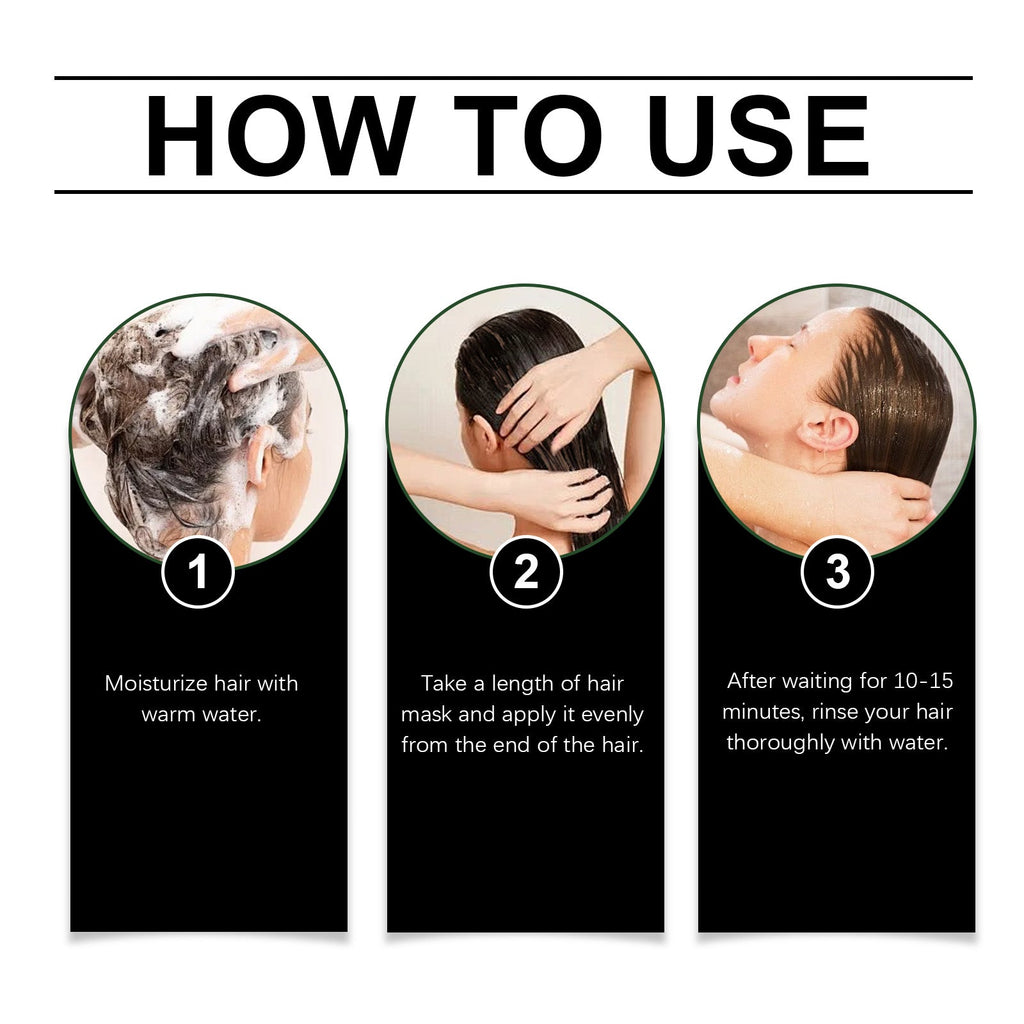 HOW TO USE

1

Moisturize hair with warm water.

2

Take a length of hair mask and apply it evenly from the end of the hair.

3

After waiting for 10-15 minutes, rinse your hair thoroughly with water.